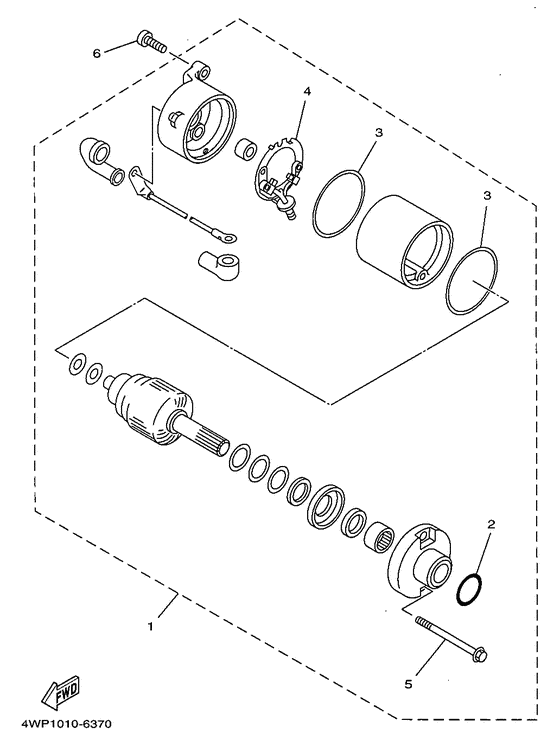 6
4
3
3
2
1
5
FWD
4WP1010-6370