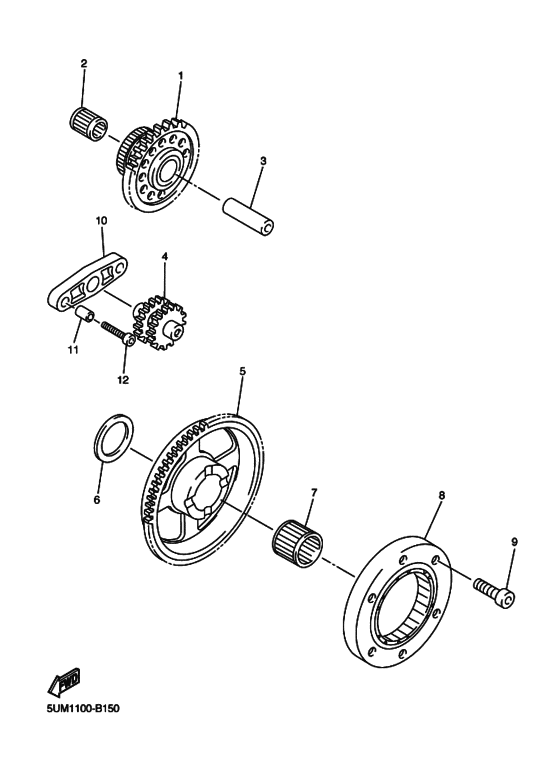 2
1
3
10
4
11
12
5
6
7
8
9
FWD
5UM1100-B150