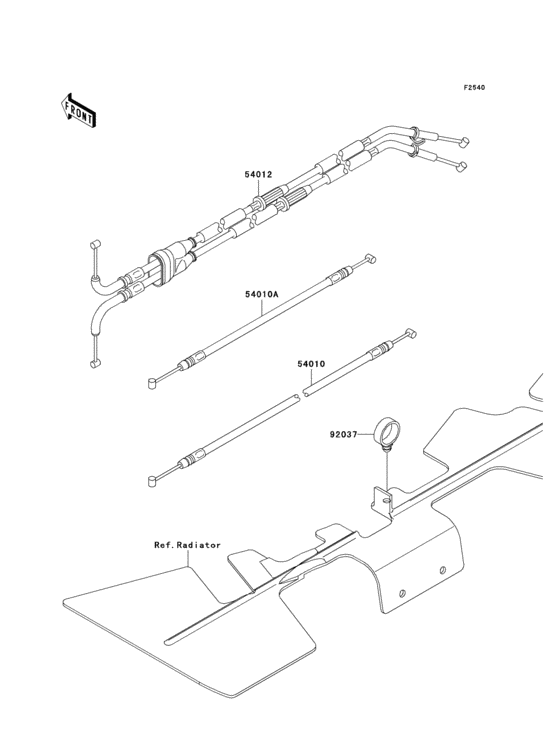 F2540

FRONT

54012

54010A

54010

92037

Ref.Radiator