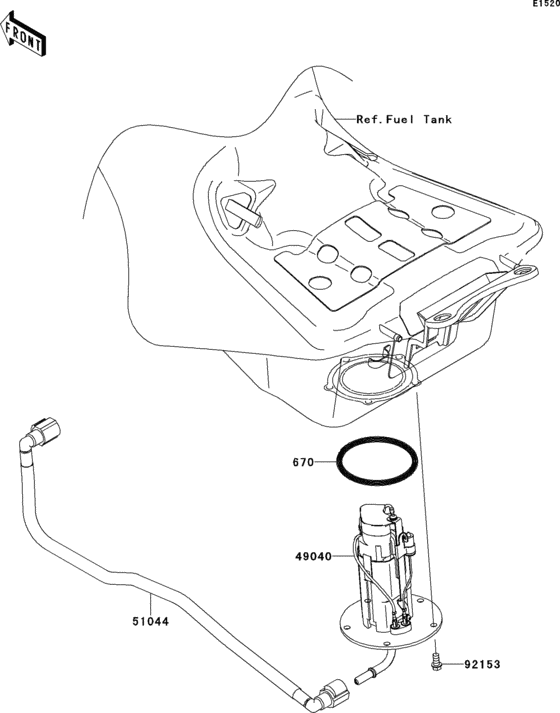 E1520

FRONT

Ref.Fuel Tank

670

49040

51044

92153