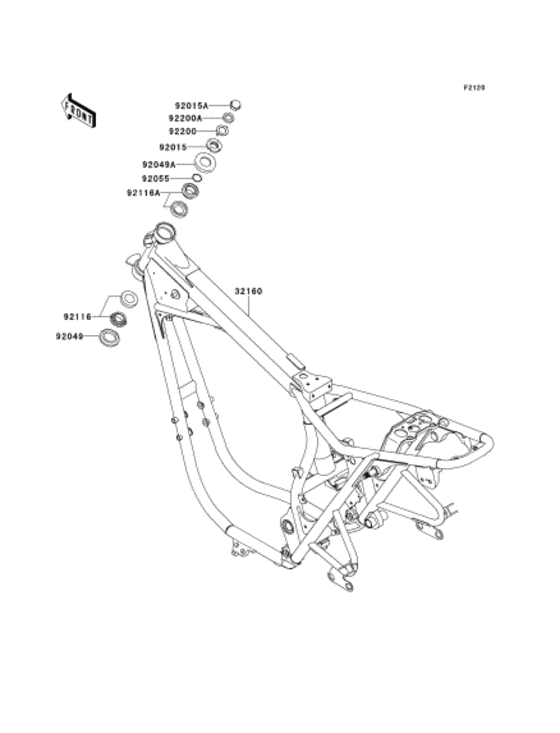 F2120

FRONT

92015A
92200A
92200
92015
92049A
92055
92116A

32160

92116
92049