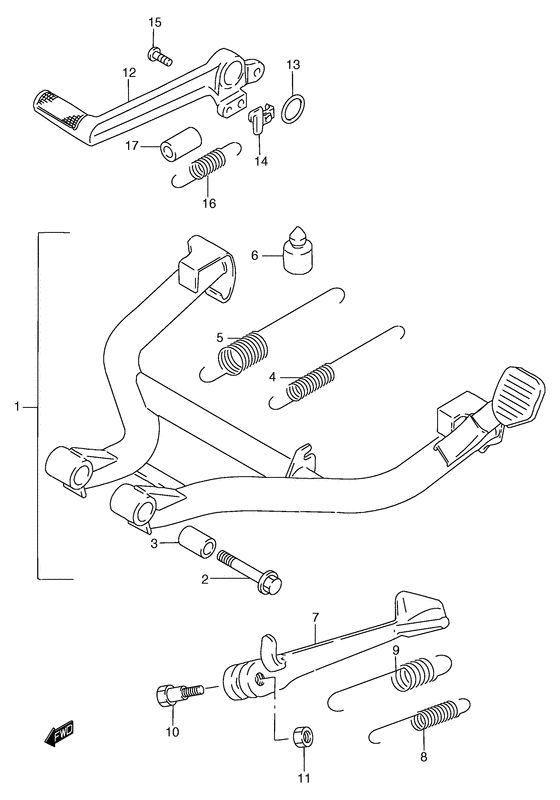 15
12
13
17
14
16
6
5
4
1
3
2
7
9
10
8
FWD
11