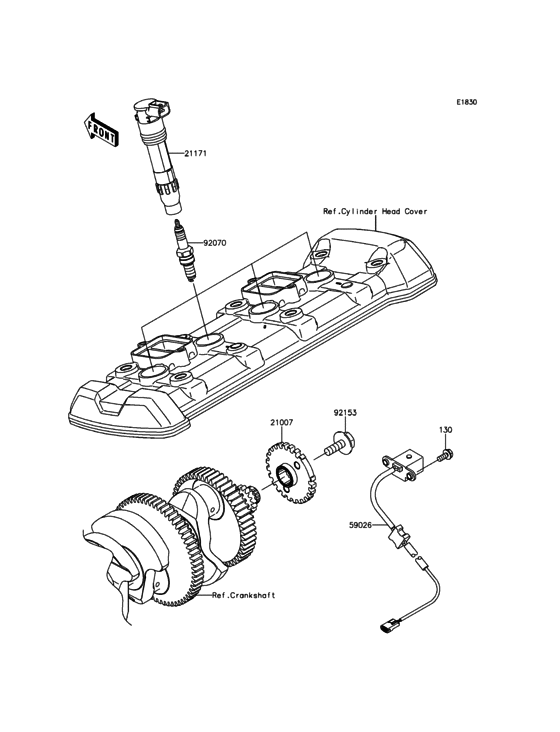 E1830

FRONT

21171

Ref.Cylinder Head Cover

92070

21007

92153

130

59026

Ref.Crankshaft