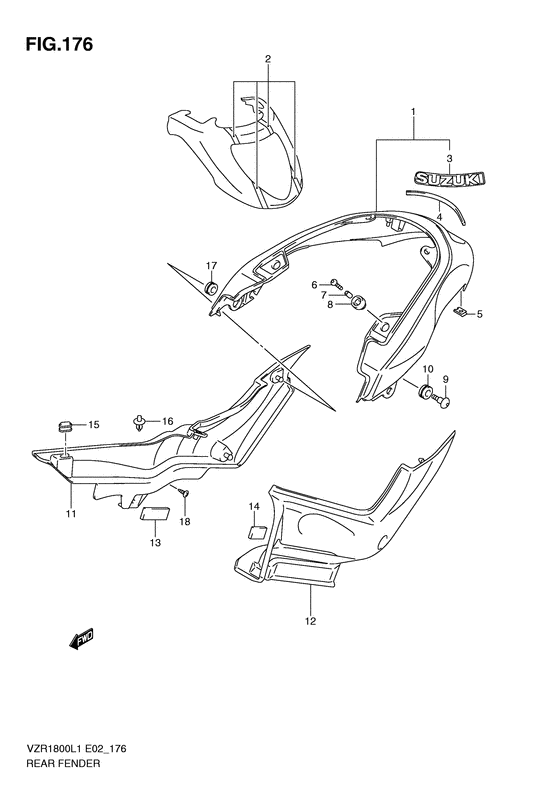 FIG.176

2

1

3

SUZUKI

4

17

6

7

8

5

10

9

15

16

11

18

13

14

12

FWD

VZR1800L1 E02_176
REAR FENDER