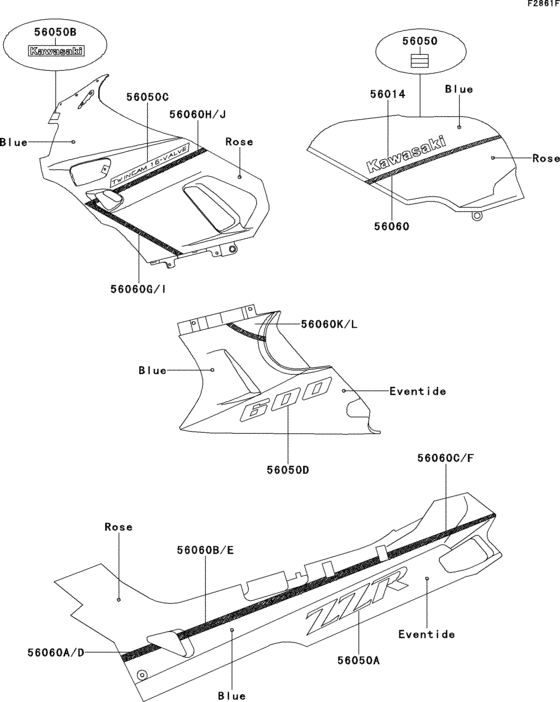 F2861F

56050B
Kawasaki
56050C
56060H/J
Blue
Rose
TWINCAM 16-VALVE
56060G/I

56050
56014
Blue
Kawasaki
Rose
56060

56060K/L
Blue
Eventide
600
56050D

56060C/F
Rose
56060B/E
ZZR
Eventide
56060A/D
56050A
Blue