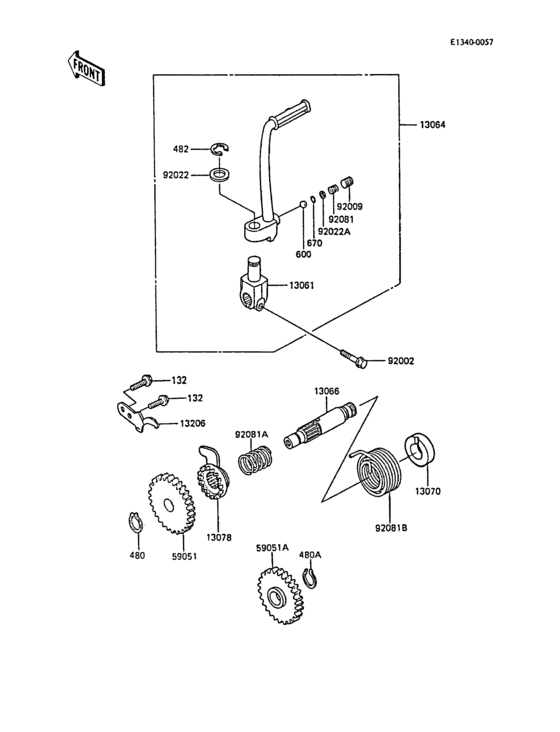 E1340-0057

FRONT

13064

482

92022

92009

92081

92022A

670

600

13061

92002

132

132

13206

13066

92081A

13070

92081B

13078

480

59051

59051A

480A