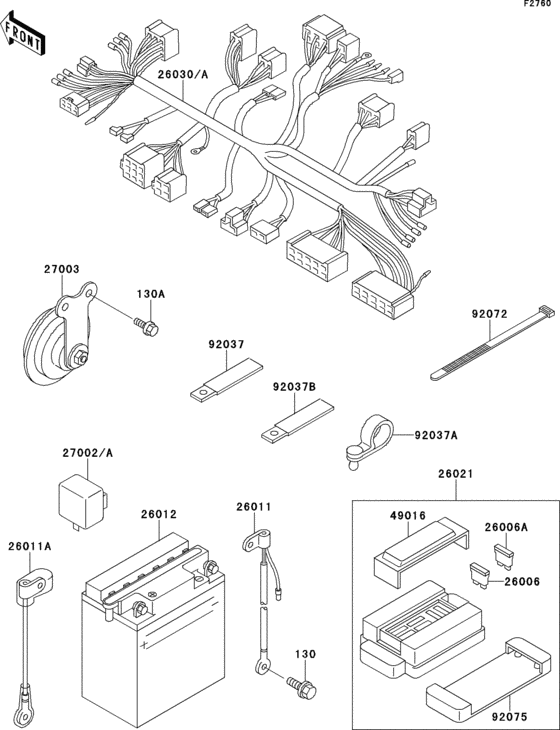 F2760

FRONT

26030/A

27003

130A

92072

92037

92037B

92037A

27002/A

26021

26012

26011

49016

26006A

26011A

26006

130

92075