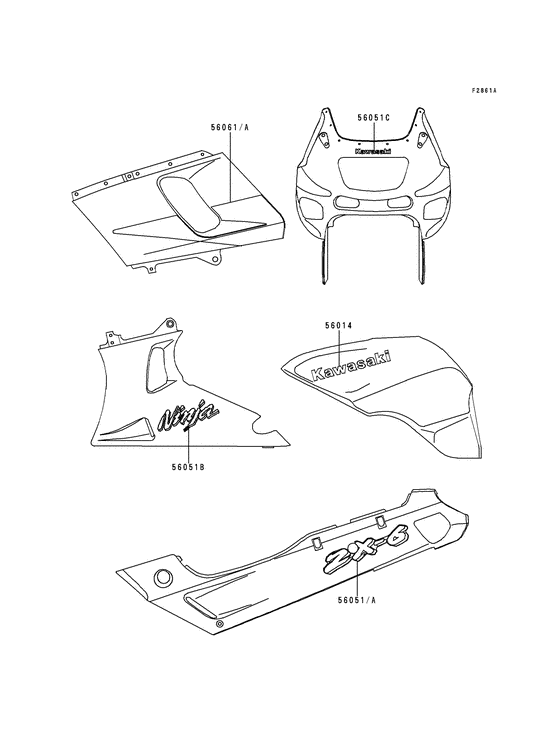 F2861A

56061/A

56051C

Kawasaki

56014

Kawasaki

Ninja

56051B

ZX-6

56051/A