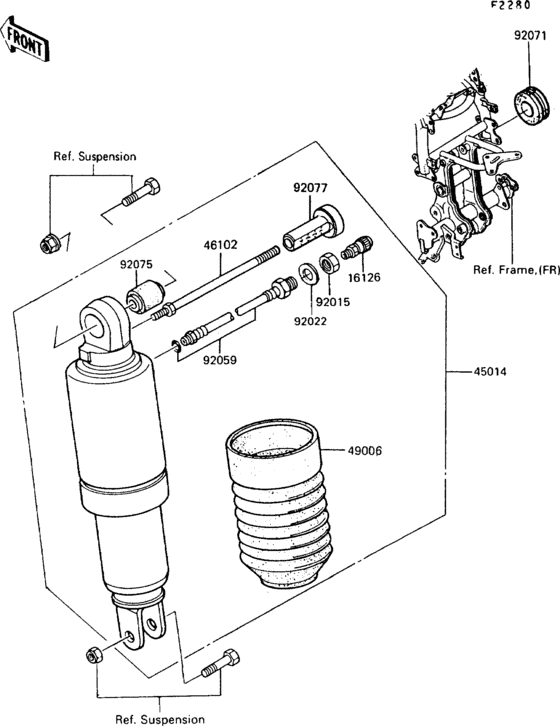 F2280

FRONT

92071

Ref. Suspension

92077

46102

92075

16126

92015

92022

Ref. Frame,(FR)

92059

45014

49006

Ref. Suspension