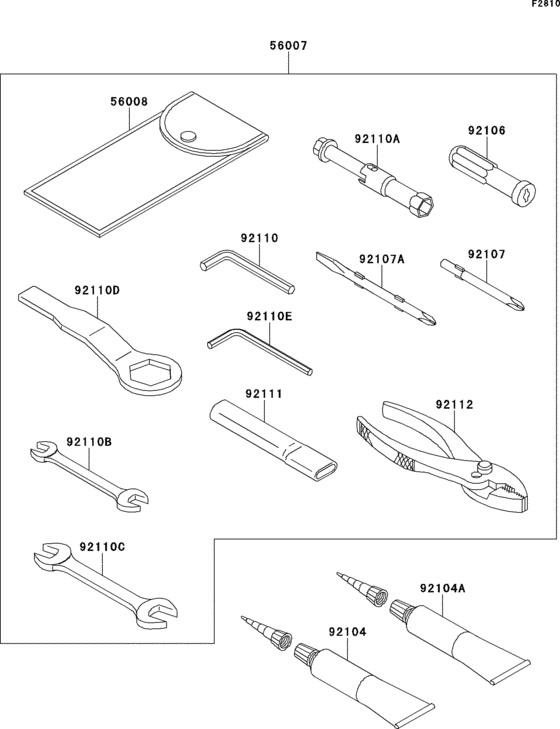 F2810

56007

56008

92110A

92106

92110

92107A

92107

92110D

92110E

92111

92112

92110B

92110C

92104A

92104