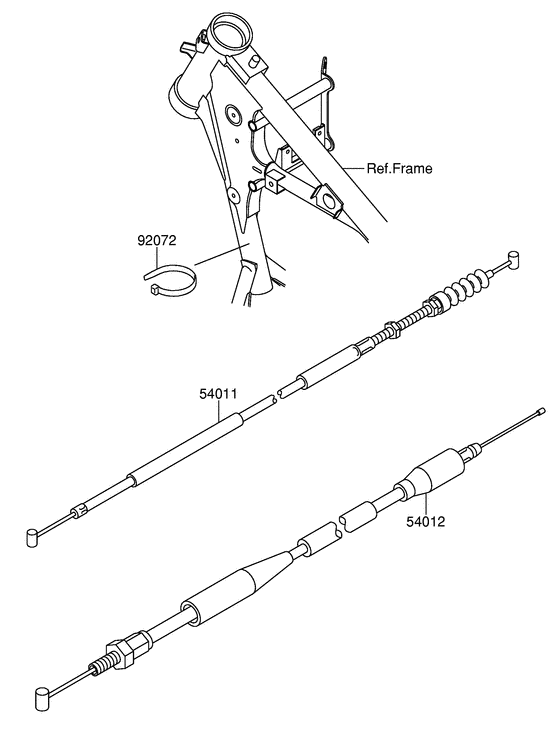 Ref.Frame

92072

54011

54012