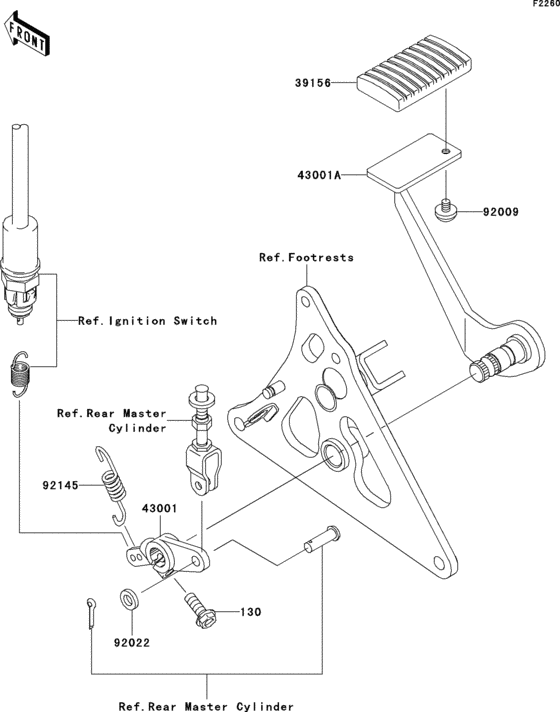 F2260

FRONT

39156

43001A

92009

Ref.Footrests

Ref.Ignition Switch

Ref.Rear Master Cylinder

92145

43001

130

92022

Ref.Rear Master Cylinder