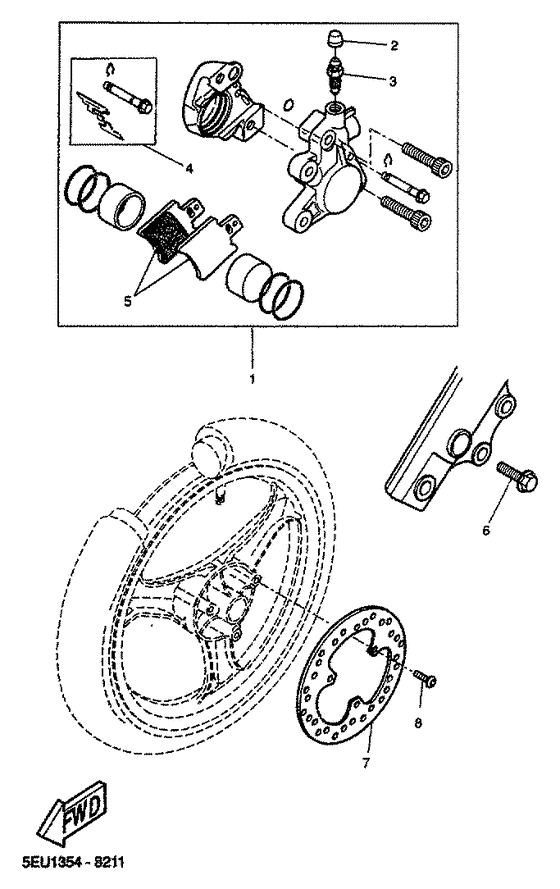 2
3
4
5
1
6
8
7
FWD
5EU1354 - 8211