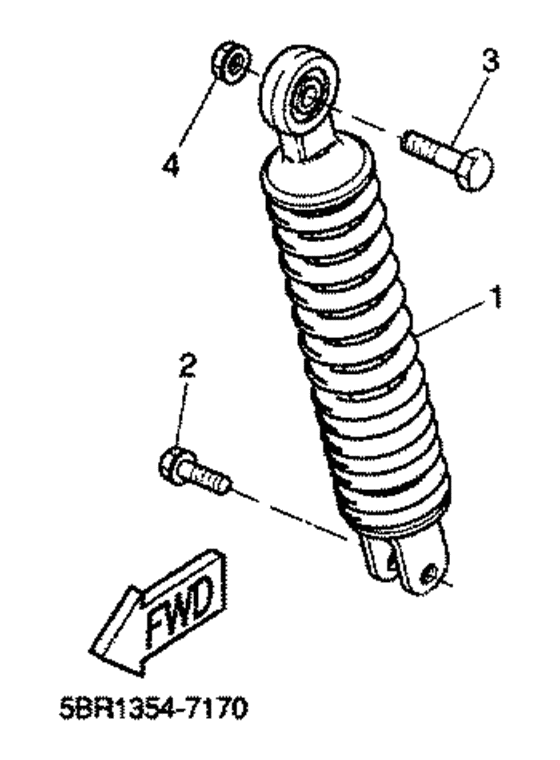 3
4
1
2
FWD
5BR1354-7170