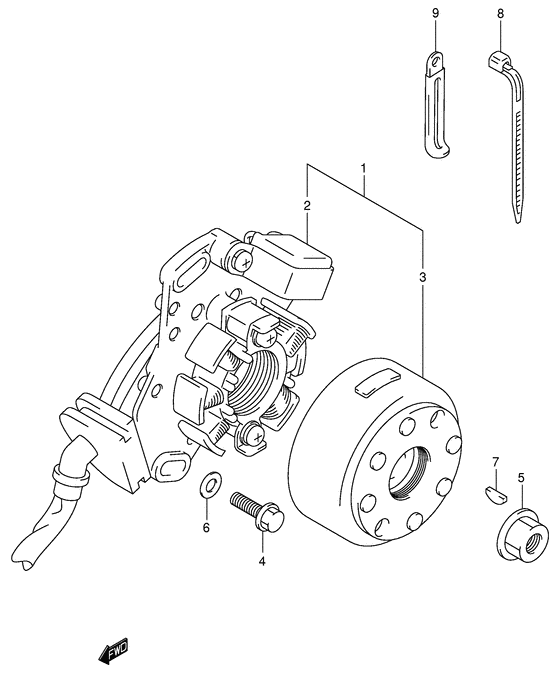 9
8
1
2
3
7
5
6
4
FWD