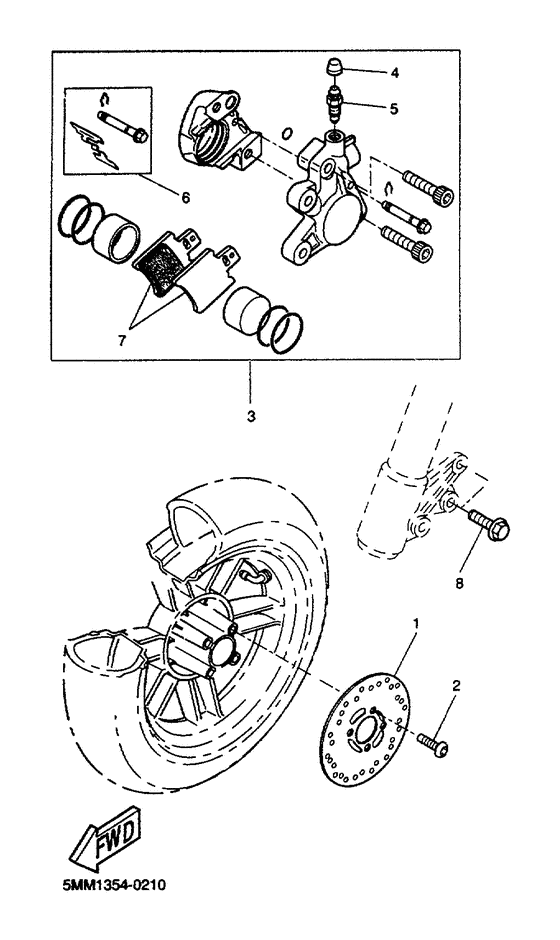 4
5
6
7
3
8
1
2
FWD
5MM1354-0210