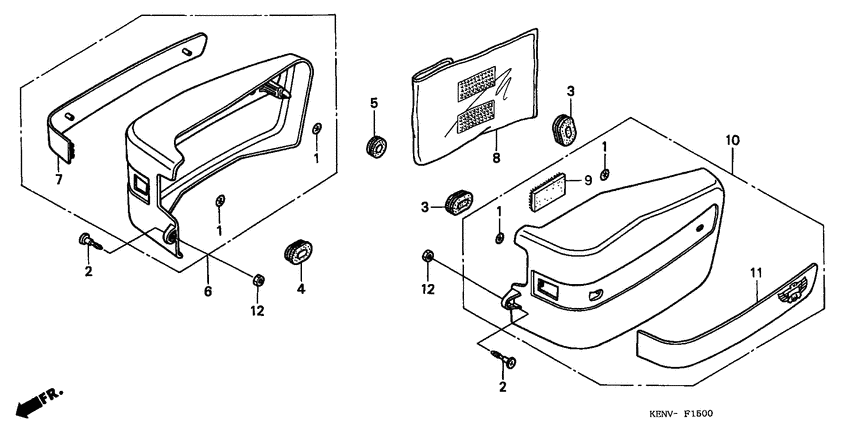 7
1
1
2
6
12
4
5
8
3
3
9
1
1
10
12
11
2
FR.
KENV- F1600