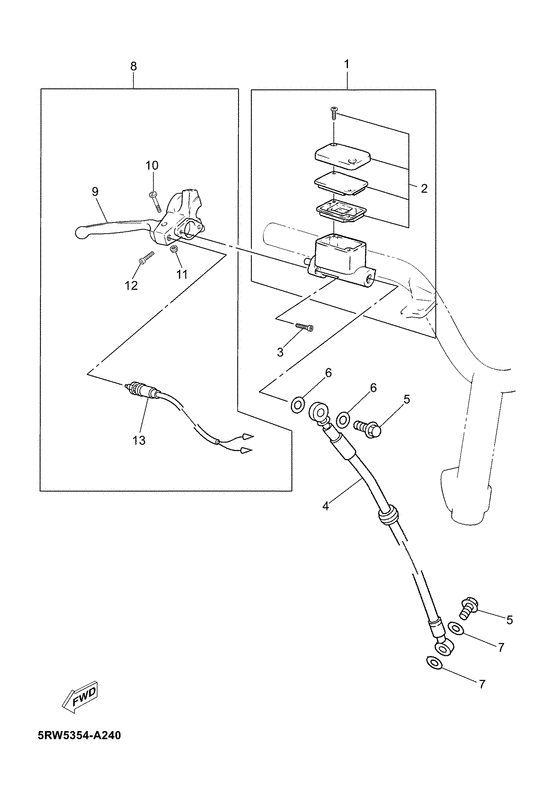 8
1
10
9
2
11
12
3
6
6
5
13
4
5
7
7
FWD
5RW5354-A240