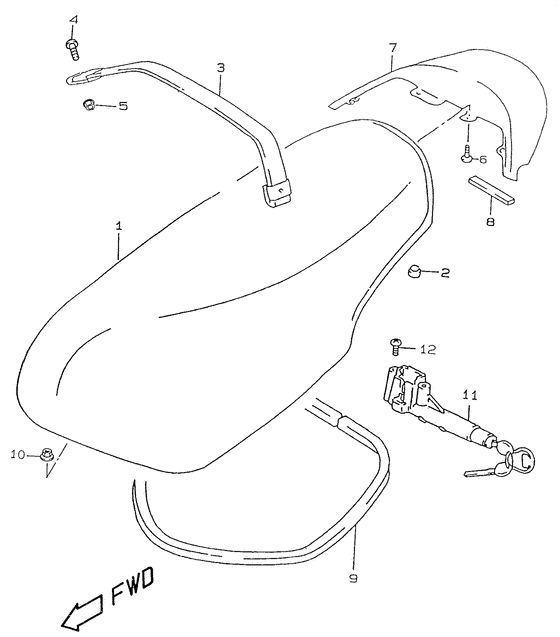 4
3
7
5
6
8
1
2
12
11
10
9
FWD