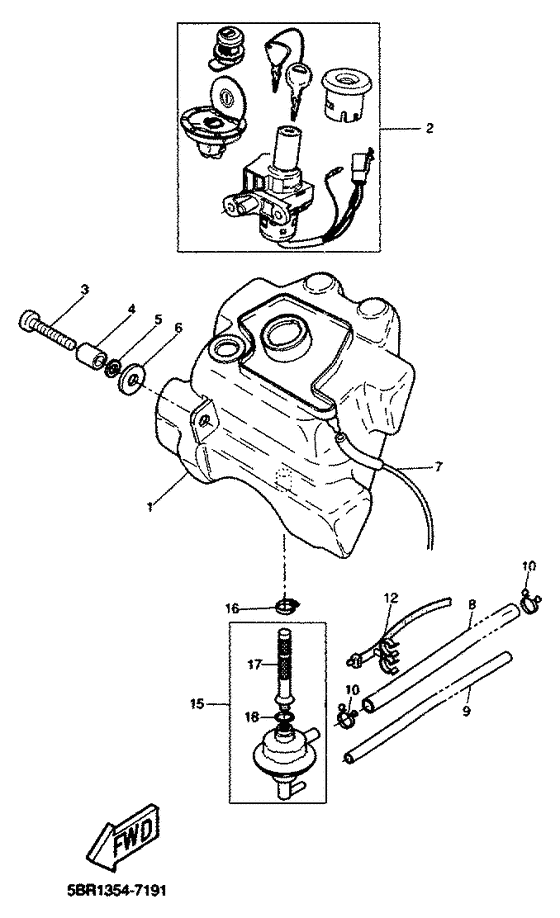 2
3
4
5
6
7
1
10
12
8
16
17
15
18
10
9
FWD
5BR1354-7191