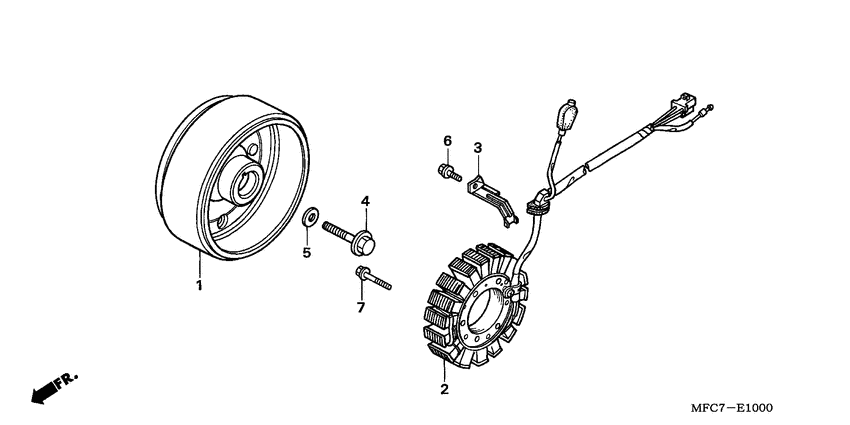 6
3
4
5
1
7
2
FR.
MFC7—E1000