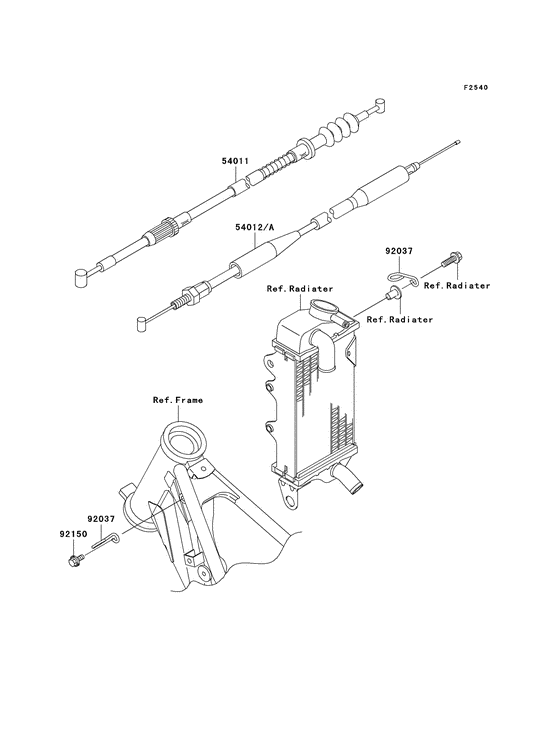 F2540

54011

54012/A

92037

Ref.Radiater

Ref.Radiater

Ref.Radiater

Ref.Frame

92037

92150