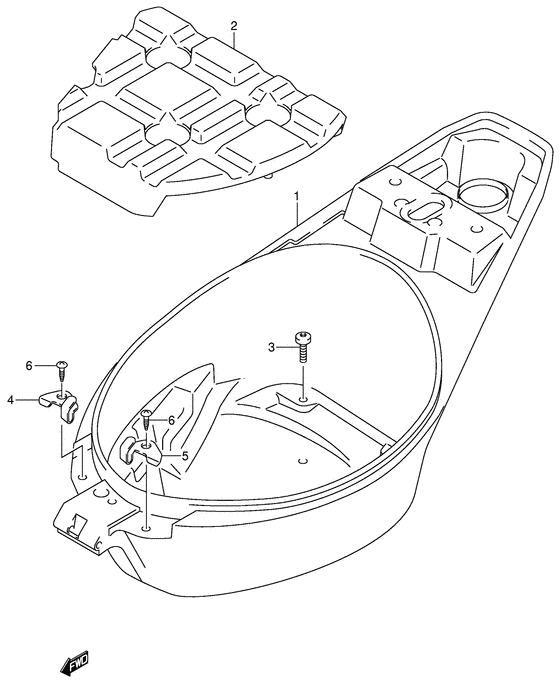 2
1
3
6
4
6
5
FWD