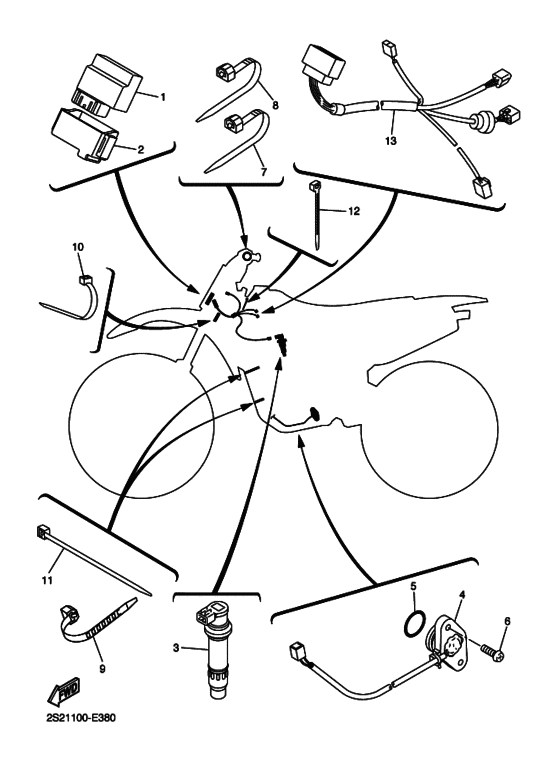 1
2
8
7
13
12
10
11
9
3
5
4
6
FWD
2S21100-E380