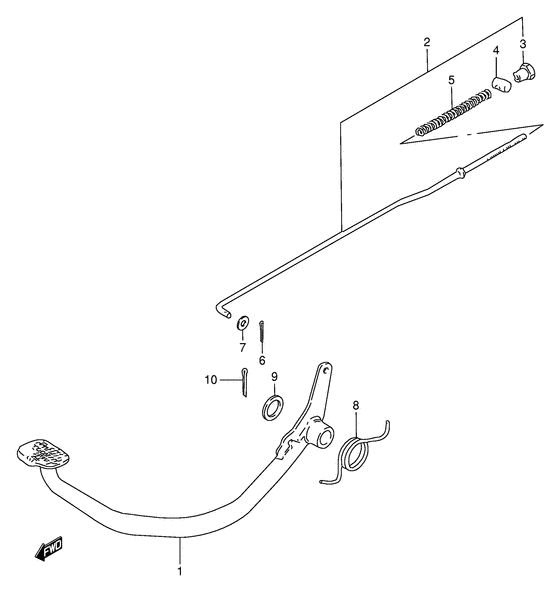 2
3
4
5
7
6
10
9
8
FWD
1