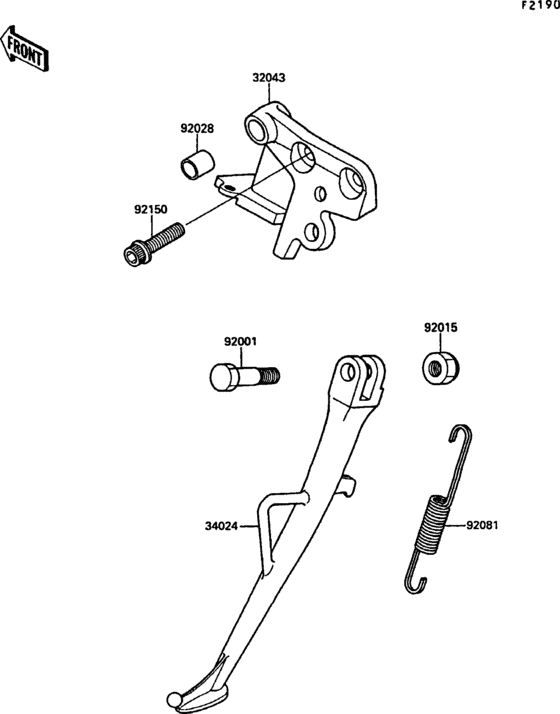 F2190

FRONT

32043

92028

92150

92001

92015

34024

92081