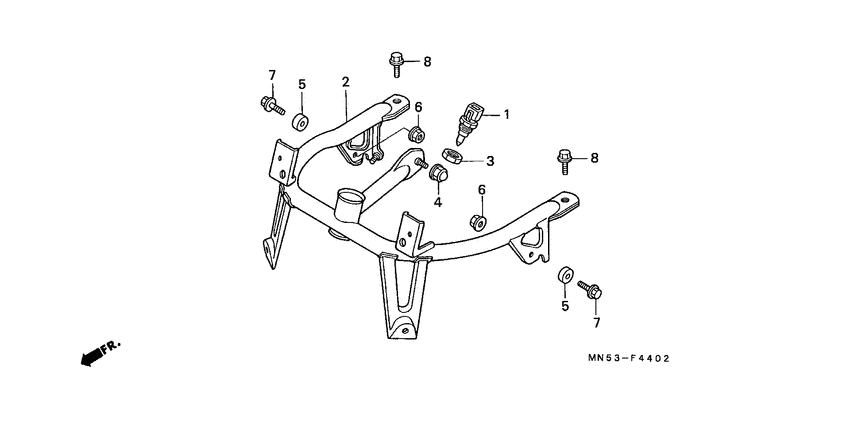 8
7
5
2
6
1
3
8
4
6
5
7
FR.
MN53-F4402