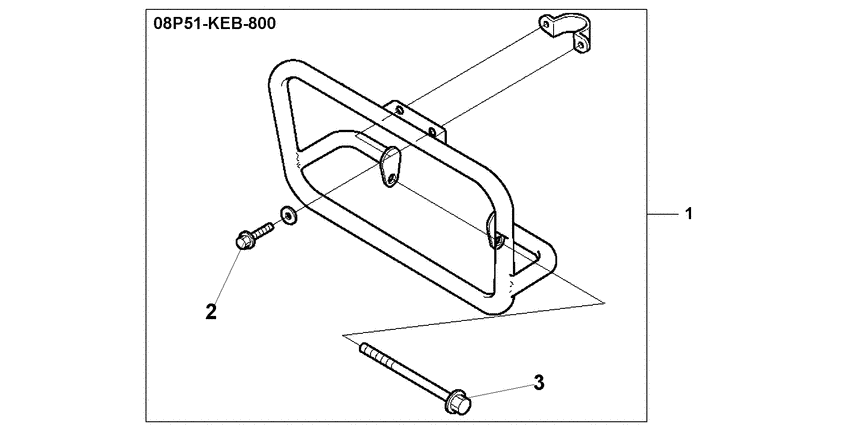 08P51-KEB-800

1

2

3