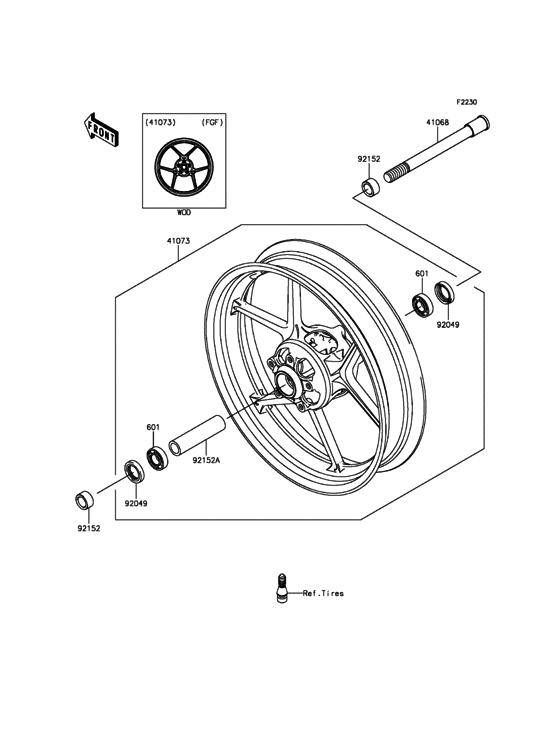 F2230

FRONT

(41073) (FGF)

WOD

41068

92152

41073

601

92049

601

92152A

92049

92152

Ref.Tires