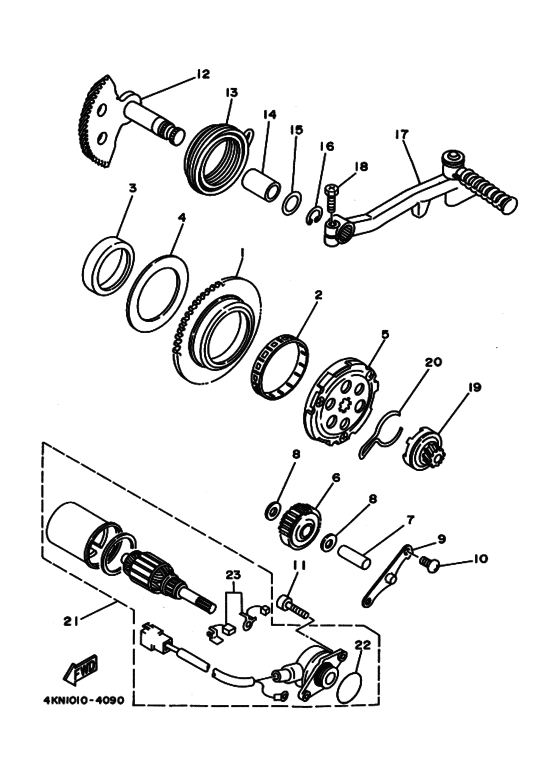 12
13
14
15
16
17
18
3
4
1
2
5
20
19
8
6
8
7
9
10
11
23
21
22
FWD
4KN1010-4090