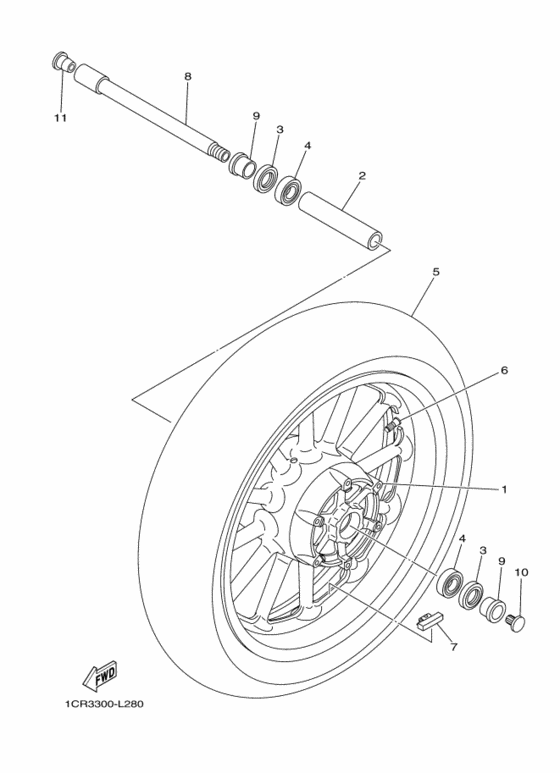 11
8
9
3
4
2
5
6
1
4
3
9
10
7
FWD
1CR3300-L280