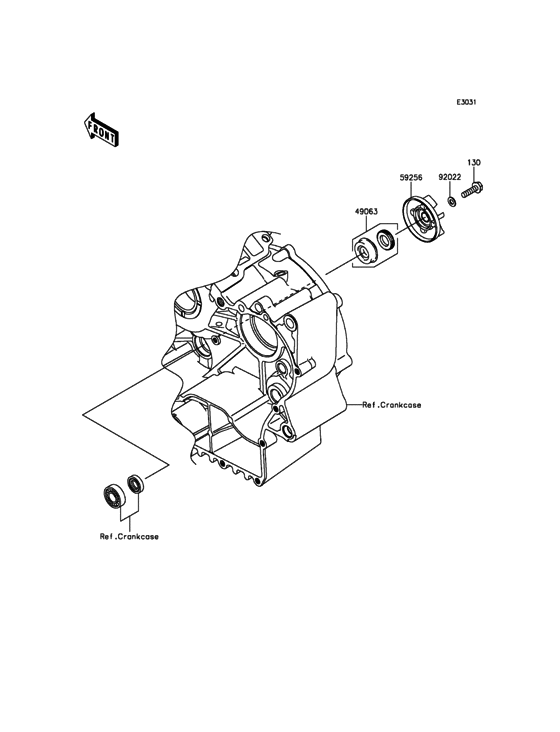 E3031

FRONT

130

59256

92022

49063

Ref.Crankcase

Ref.Crankcase