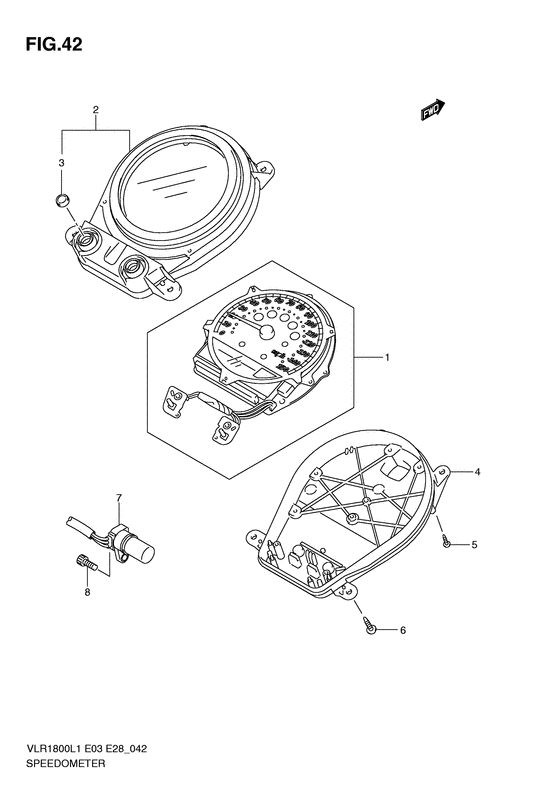 FIG.42

FWD

2

3

1

4

5

6

7

8

VLR1800L1 E03 E28_042
SPEEDOMETER