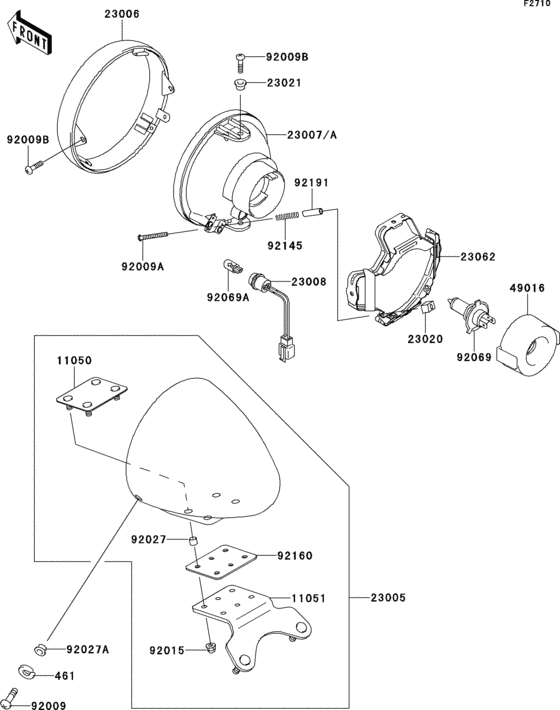 F2710

FRONT

23006

92009B

23021

23007/A

92009B

92191

92145

92009A

23062

92069A

23008

49016

23020

92069

11050

92027

92160

11051

23005

92015

92027A

461

92009