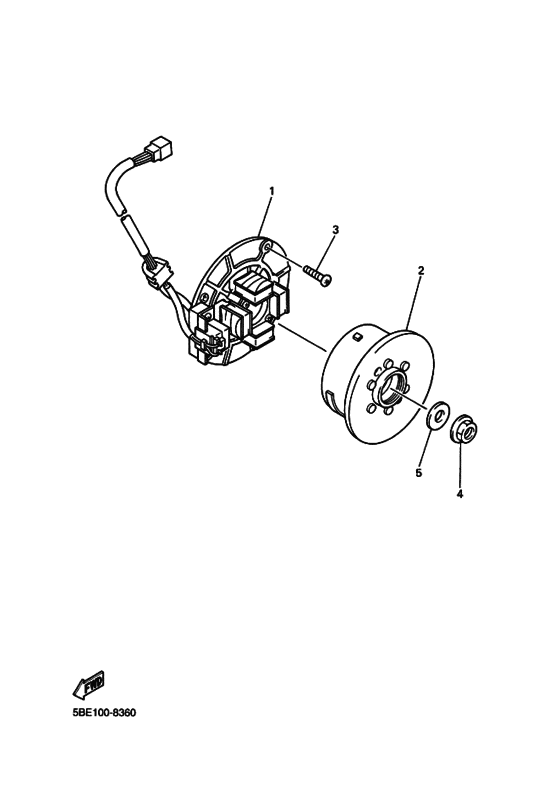 1
3
2
5
4
FWD
5BE100-8360