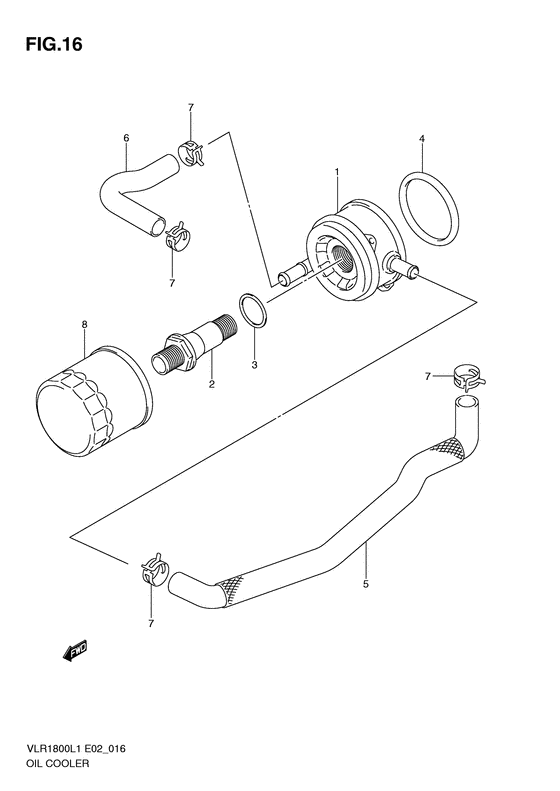 FIG.16

7
6
4
1
7
8
3
2
7
5
7
FWD

VLR1800L1 E02_016
OIL COOLER