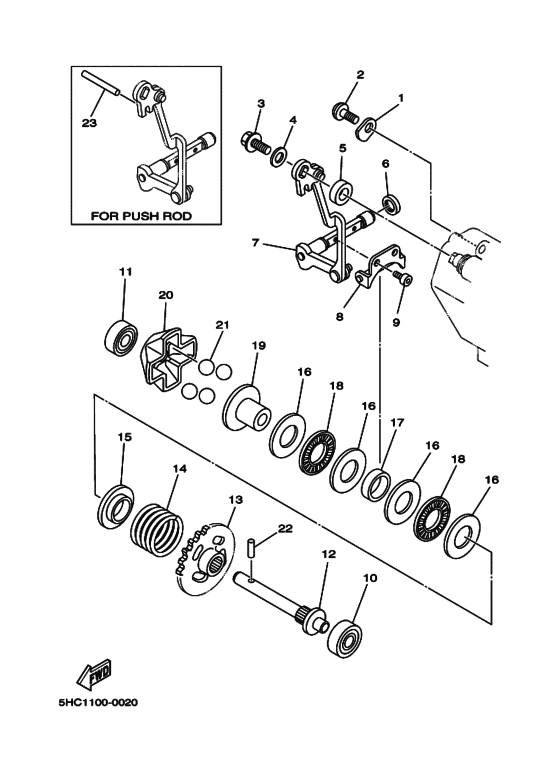 23
FOR PUSH ROD
2
1
3
4
5
6
7
8
9
11
20
21
19
16
18
16
17
16
18
16
15
14
13
22
12
10
FWD
5HC1100-0020