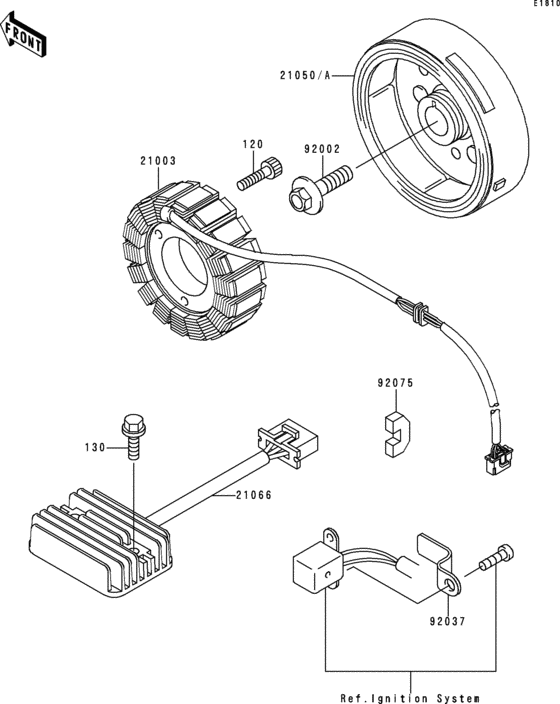 E1810

FRONT

21050/A

120

92002

21003

92075

130

21066

92037

Ref.Ignition System