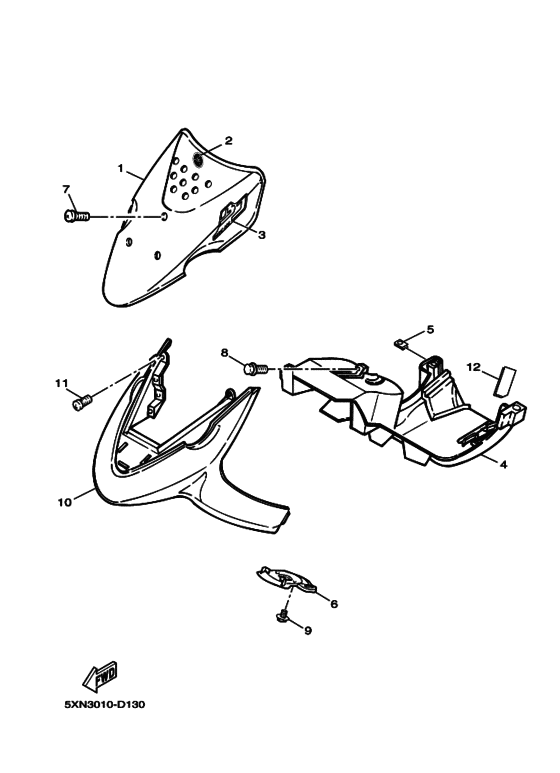 2
1
7
3
5
8
12
11
4
10
6
9
FWD
5XN3010-D130