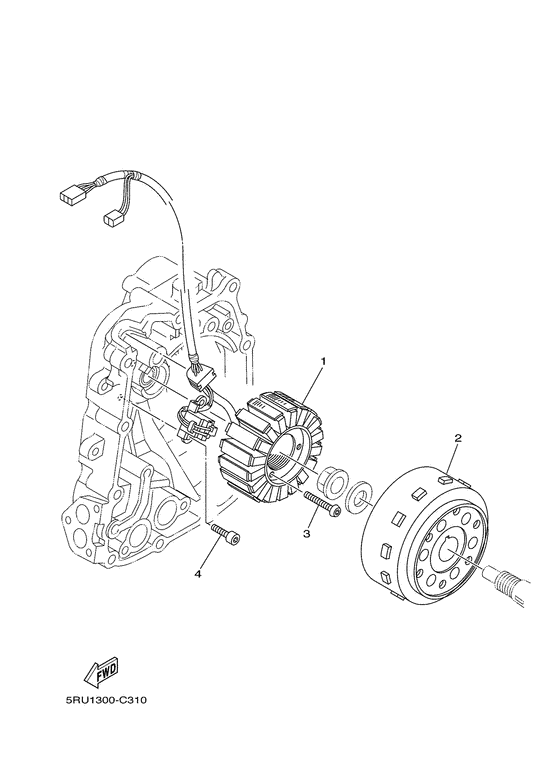 1
2
3
4
FWD
5RU1300-C310