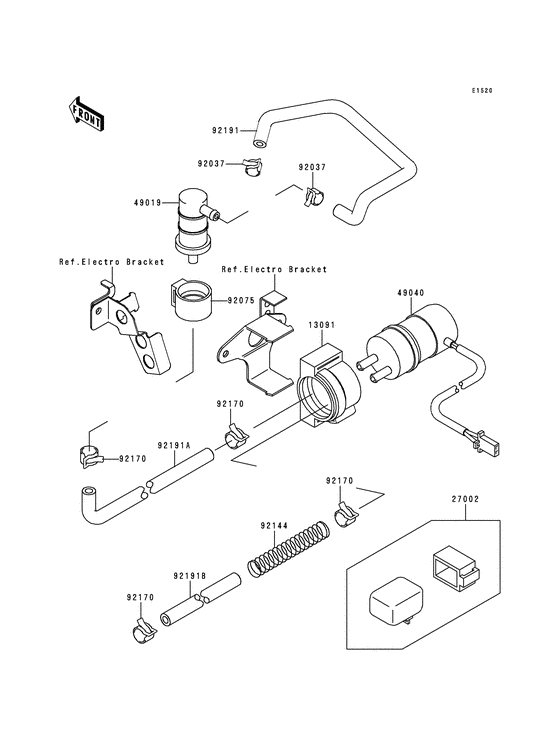 E1520

FRONT

92191

92037

92037

49019

Ref.Electro Bracket

Ref.Electro Bracket

92075

49040

13091

92170

92170

92191A

92170

27002

92144

92191B

92170