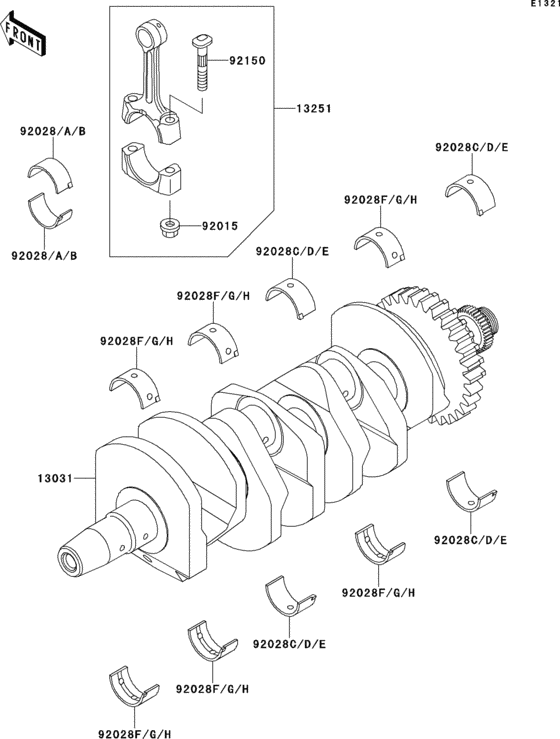 E1321

FRONT

92150

13251

92028/A/B

92028/A/B

92015

92028C/D/E

92028F/G/H

92028C/D/E

92028F/G/H

92028F/G/H

13031

92028C/D/E

92028F/G/H

92028C/D/E

92028F/G/H

92028F/G/H