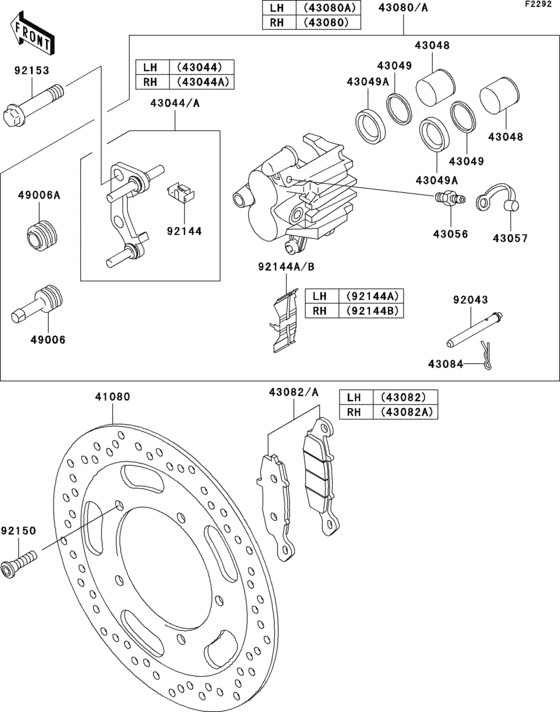 F2292

FRONT

| LH | (43080A) |
|---|---|
| RH | (43080) |

43080/A

92153

| LH | (43044) |
|---|---|
| RH | (43044A) |

43044/A

43048
43049
43049A
43048
43049
43049A

49006A

92144

43056
43057

92144A/B

| LH | (92144A) |
|---|---|
| RH | (92144B) |

92043

49006

43084

41080

43082/A

| LH | (43082) |
|---|---|
| RH | (43082A) |

92150