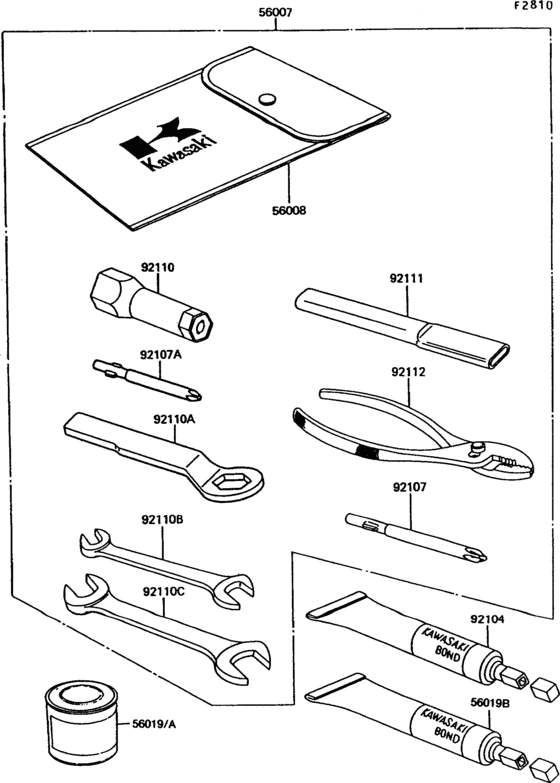 F2810

56007

Kawasaki

56008

92110

92111

92107A

92112

92110A

92107

92110B

92110C

92104

KAWASAKI BOND

56019B

KAWASAKI BOND

56019/A