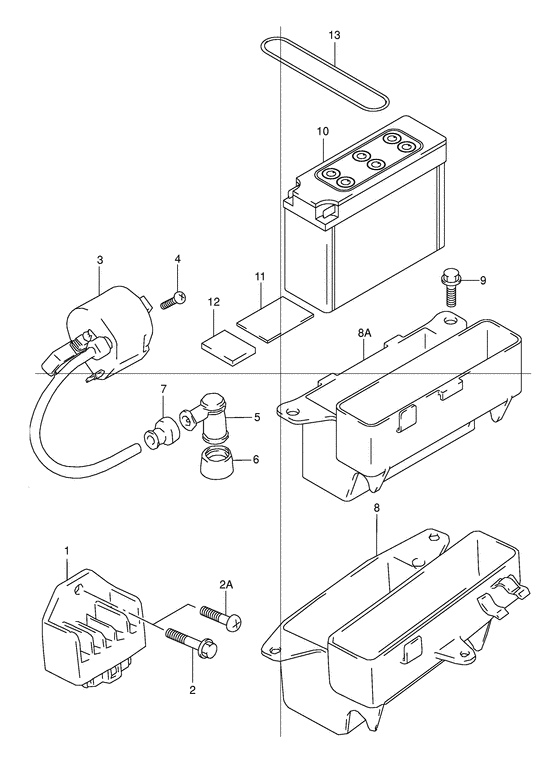 13
10
3
4
11
12
9
8A
7
5
6
8
1
2A
2