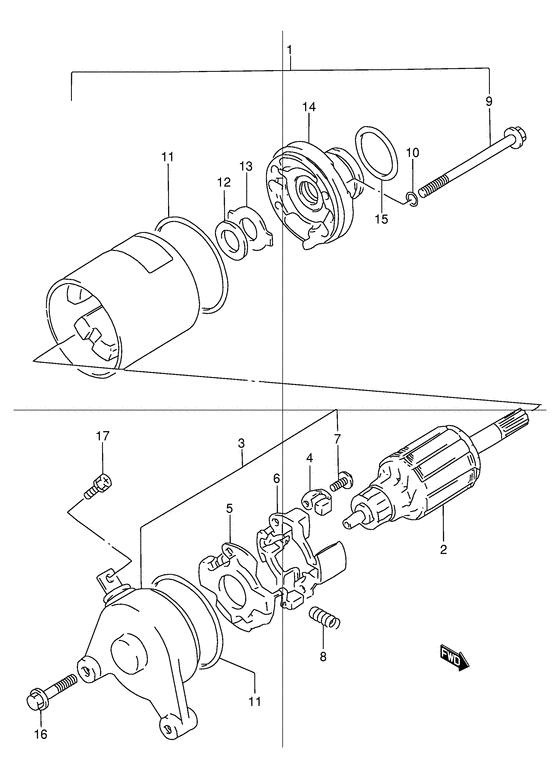 1
9
14
11
13
12
10
15
17
3
7
4
6
5
2
8
FWD
11
16